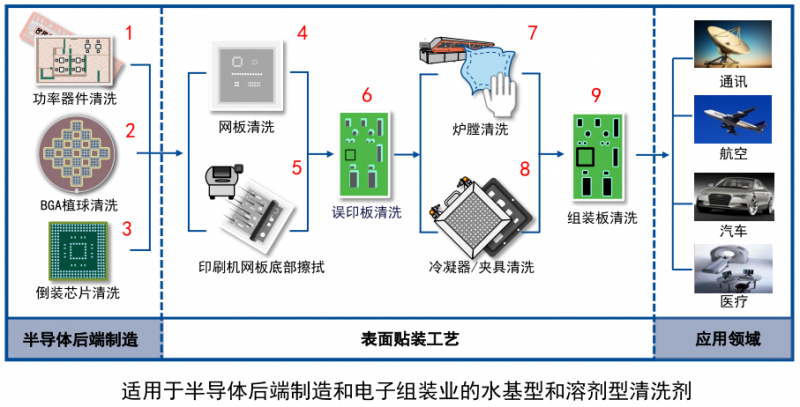 1
功率器件清洗
2
BGA植球清洗
3
倒装芯片清洗

4
网板清洗
5
印刷机网板底部擦拭
6
误印板清洗
7
炉膛清洗
8
冷凝器/夹具清洗
9
组装板清洗

通讯
航空
汽车
医疗

半导体后端制造

表面贴装工艺

应用领域

适用于半导体后端制造和电子组装业的水基型和溶剂型清洗剂